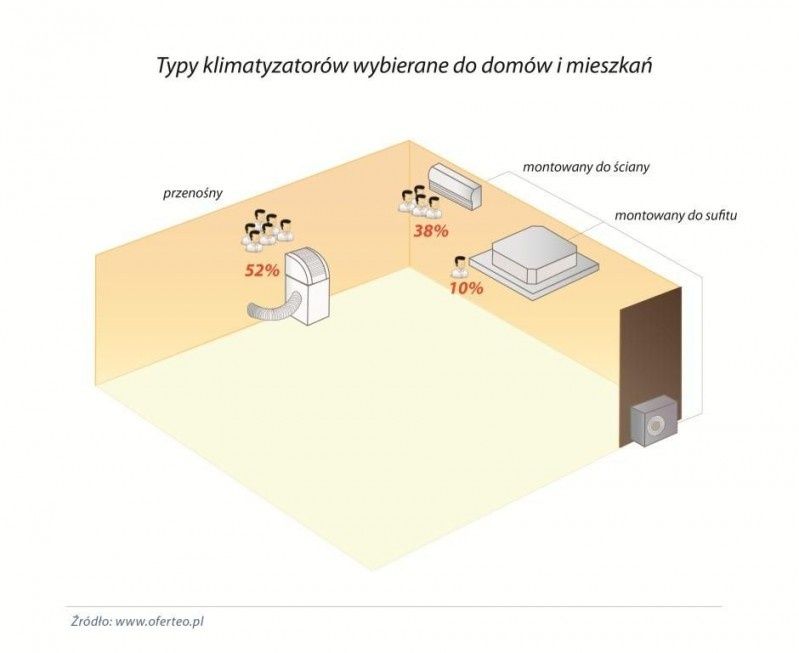 Typy klimatyzatorów wybierane do domów i mieszkań

przenośny

52%

montowany do ściany

38%

montowany do sufitu

10%

Źródło: www.oferteo.pl